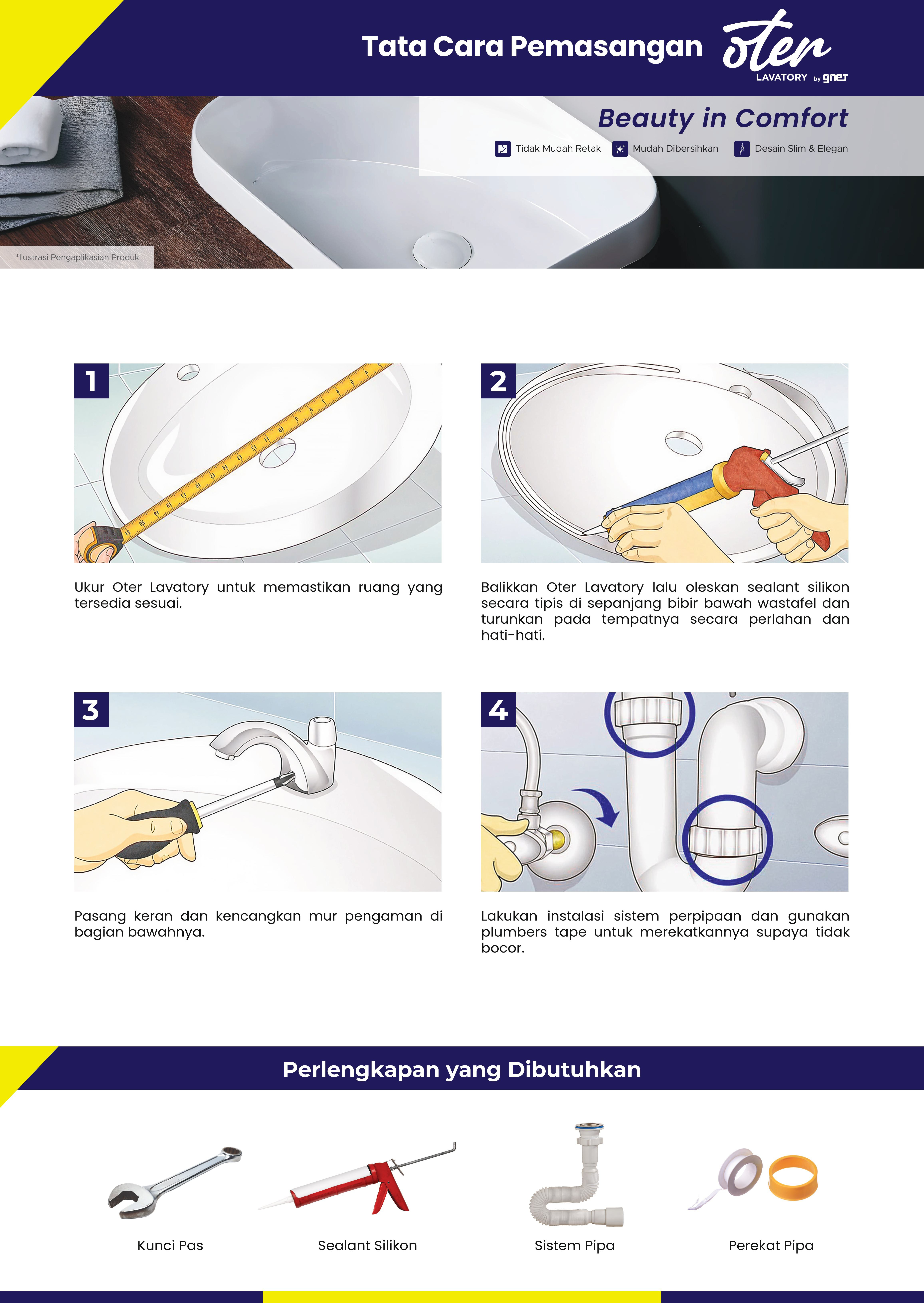 Tata Cara Pemasangan oter LAVATORY by gnet

Beauty in Comfort

Tidak Mudah Retak Mudah Dibersihkan Desain Slim & Elegan

*Ilustrasi Pengaplikasian Produk

1

Ukur Oter Lavatory untuk memastikan ruang yang tersedia sesuai.

2

Balikkan Oter Lavatory lalu oleskan sealant silikon secara tipis di sepanjang bibir bawah wastafel dan turunkan pada tempatnya secara perlahan dan hati-hati.

3

Pasang keran dan kencangkan mur pengaman di bagian bawahnya.

4

Lakukan instalasi sistem perpipaan dan gunakan plumbers tape untuk merekatkannya supaya tidak bocor.

Perlengkapan yang Dibutuhkan

Kunci Pas

Sealant Silikon

Sistem Pipa

Perekat Pipa