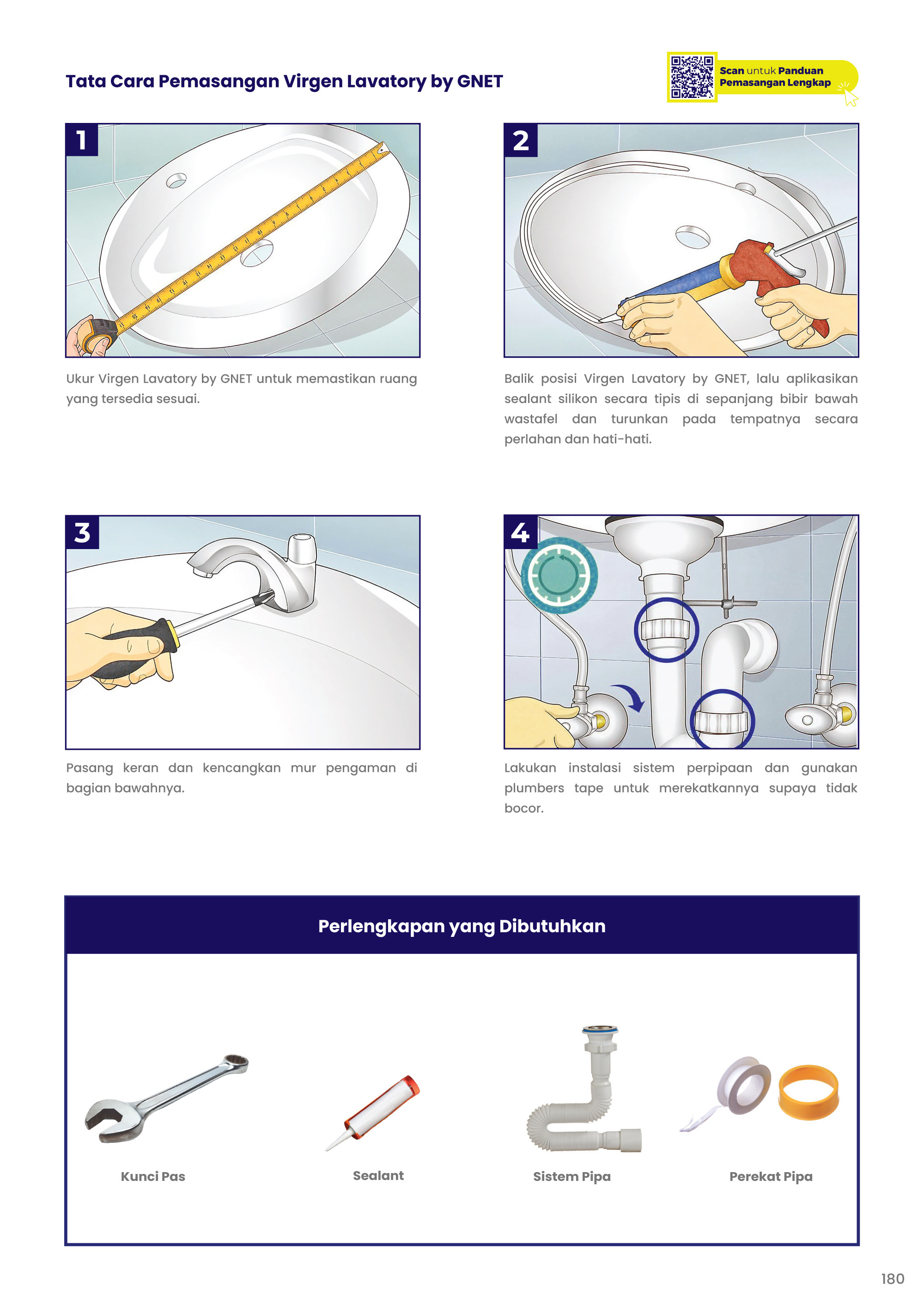 Tata Cara Pemasangan Virgen Lavatory by GNET

Scan untuk Panduan Pemasangan Lengkap

1

Ukur Virgen Lavatory by GNET untuk memastikan ruang yang tersedia sesuai.

2

Balik posisi Virgen Lavatory by GNET, lalu aplikasikan sealant silikon secara tipis di sepanjang bibir bawah wastafel dan turunkan pada tempatnya secara perlahan dan hati-hati.

3

Pasang keran dan kencangkan mur pengaman di bagian bawahnya.

4

Lakukan instalasi sistem perpipaan dan gunakan plumbers tape untuk merekatkannya supaya tidak bocor.

Perlengkapan yang Dibutuhkan

Kunci Pas

Sealant

Sistem Pipa

Perekat Pipa

180